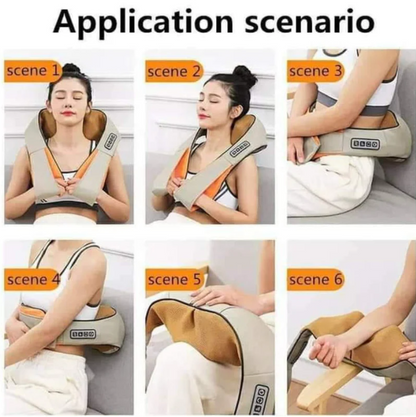 Application scenario

scene 1

scene 2

scene 3

scene 4

scene 5

scene 6